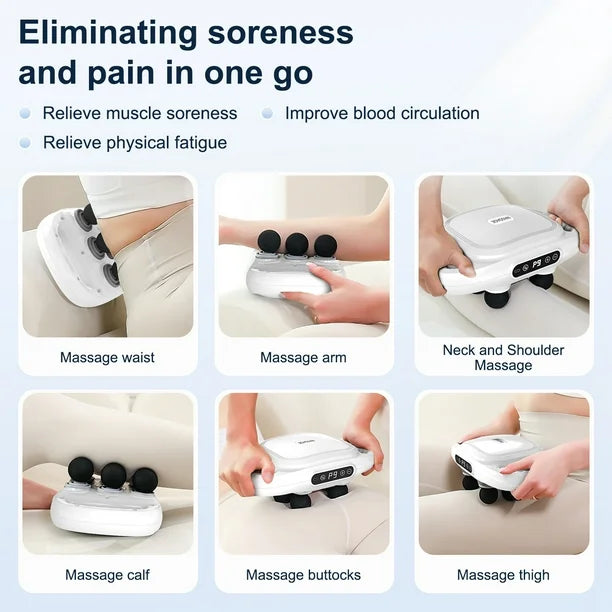 Eliminating soreness and pain in one go

Relieve muscle soreness
Improve blood circulation
Relieve physical fatigue

Massage waist

Massage arm

P9

Neck and Shoulder Massage

Massage calf

P9

Massage buttocks

Massage thigh